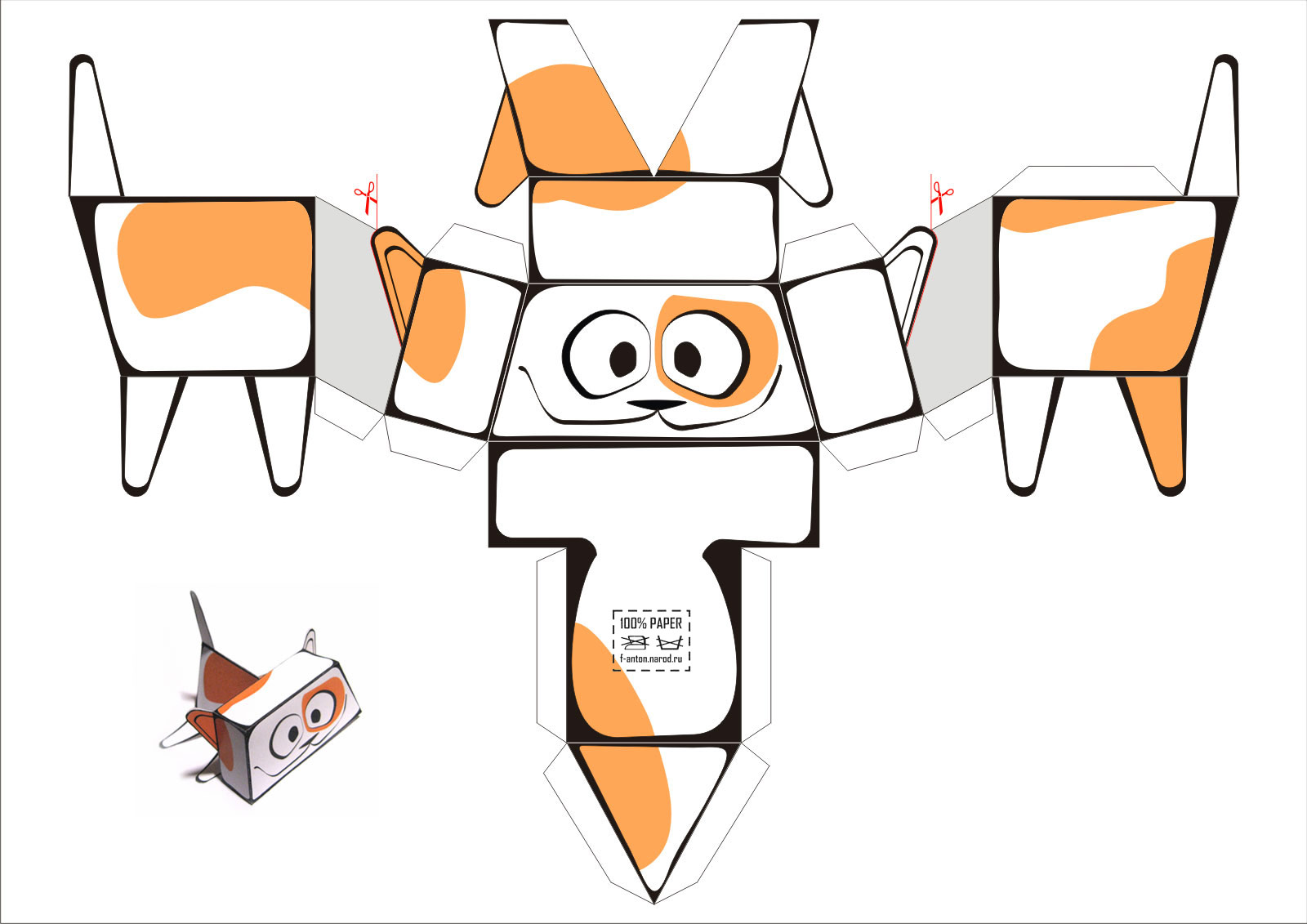 100% PAPER
f-anton.narod.ru