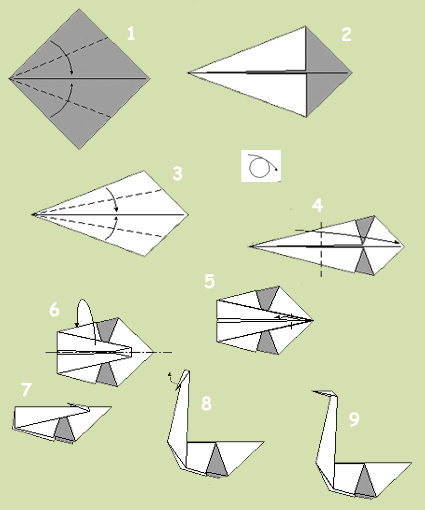 1
2
3
4
5
6
7
8
9