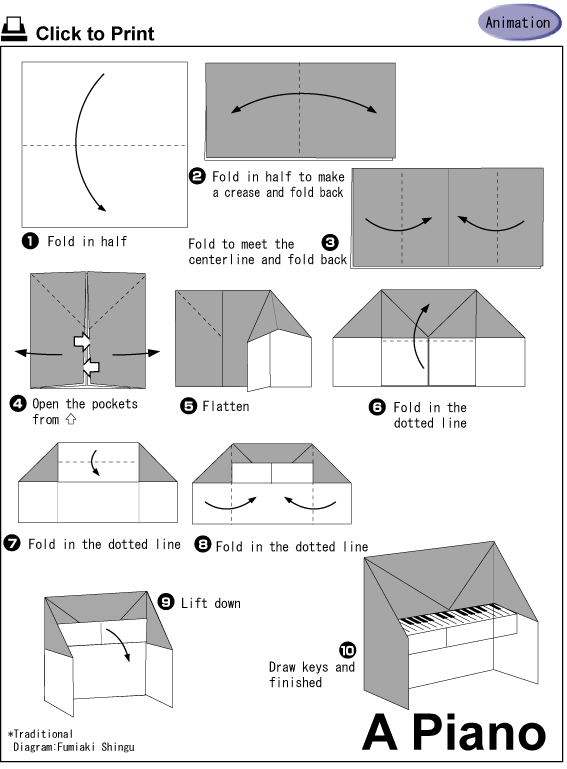 Click to Print

Animation

❶ Fold in half

❷ Fold in half to make a crease and fold back

Fold to meet the centerline and fold back ❸

❹ Open the pockets from ⇧

❺ Flatten

❻ Fold in the dotted line

❼ Fold in the dotted line

❽ Fold in the dotted line

❾ Lift down

❿ Draw keys and finished

*Traditional
Diagram:Fumiaki Shingu

A Piano