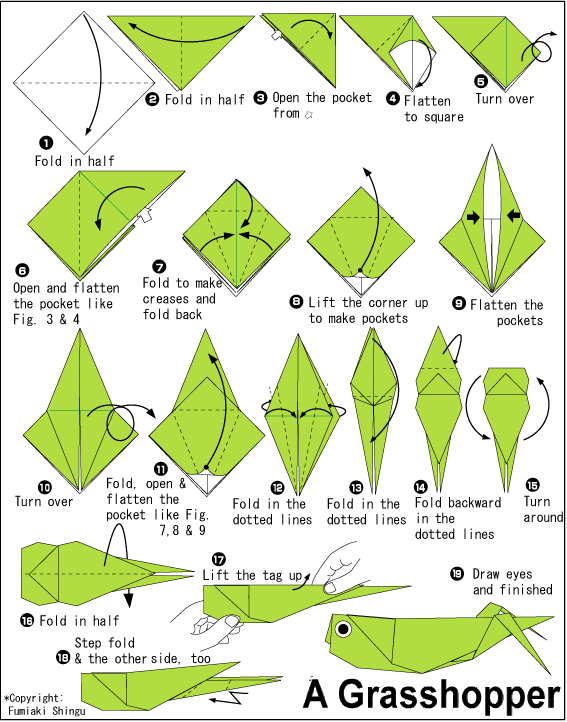 ❶ Fold in half

❷ Fold in half

❸ Open the pocket from ☆

❹ Flatten to square

❺ Turn over

❻ Open and flatten the pocket like Fig. 3 & 4

❼ Fold to make creases and fold back

❽ Lift the corner up to make pockets

❾ Flatten the pockets

❿ Turn over

⓫ Fold, open & flatten the pocket like Fig. 7,8 & 9

⓬ Fold in the dotted lines

⓭ Fold in the dotted lines

⓮ Fold backward in the dotted lines

⓯ Turn around

⓰ Fold in half

⓱ Lift the tag up

⓲ Step fold & the other side, too

⓳ Draw eyes and finished

*Copyright: Fumiaki Shingu

A Grasshopper