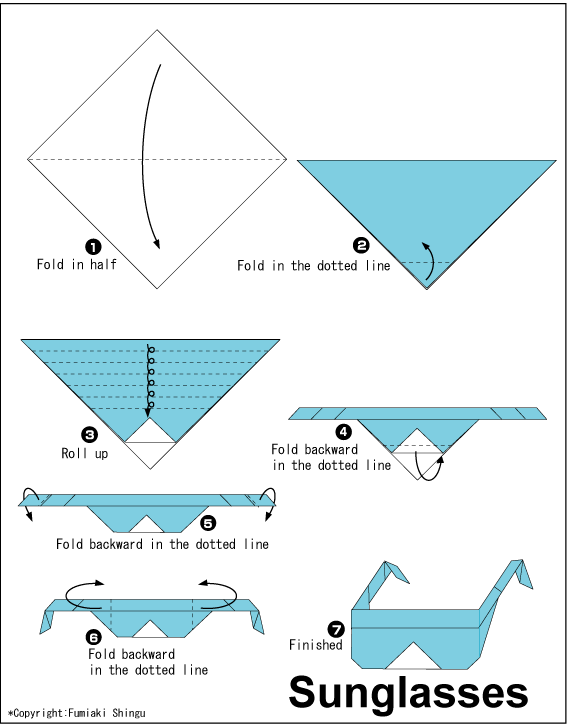 ❶
Fold in half

❷
Fold in the dotted line

❸
Roll up

❹
Fold backward in the dotted line

❺
Fold backward in the dotted line

❻
Fold backward in the dotted line

❼
Finished

Sunglasses

*Copyright:Fumiaki Shingu