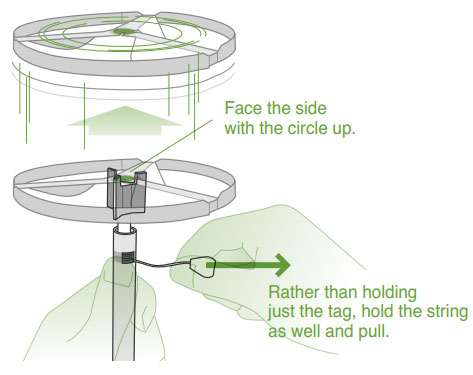 Face the side with the circle up.

Rather than holding just the tag, hold the string as well and pull.